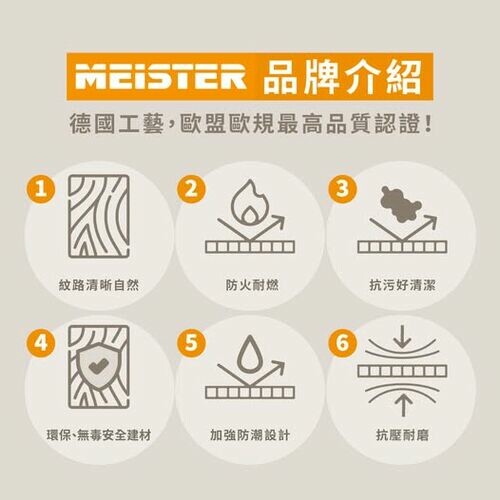 MEISTER 品牌介紹

德國工藝，歐盟歐規最高品質認證！

1
紋路清晰自然

2
防火耐燃

3
抗污好清潔

4
環保、無毒安全建材

5
加強防潮設計

6
抗壓耐磨